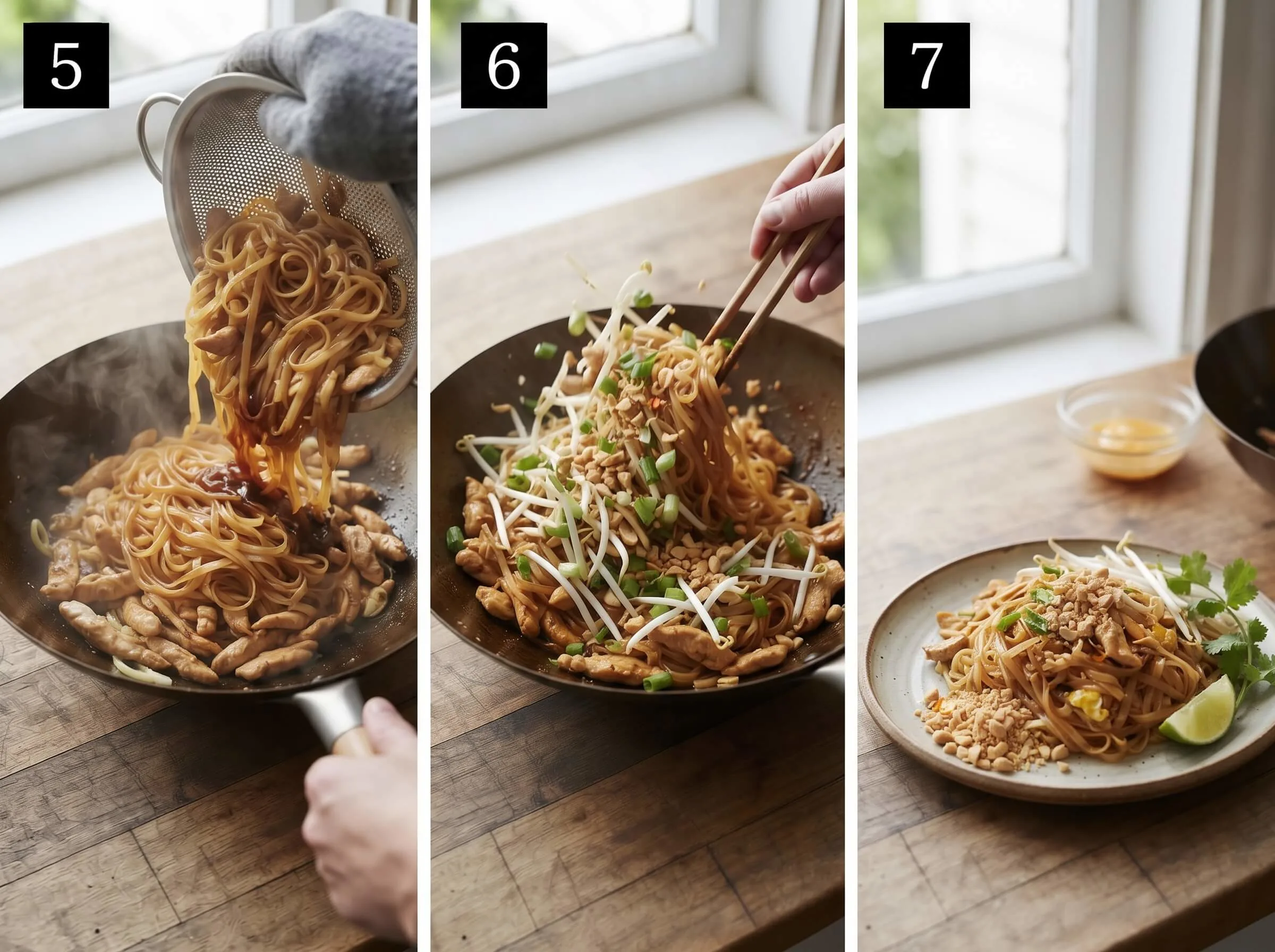 5

6

7