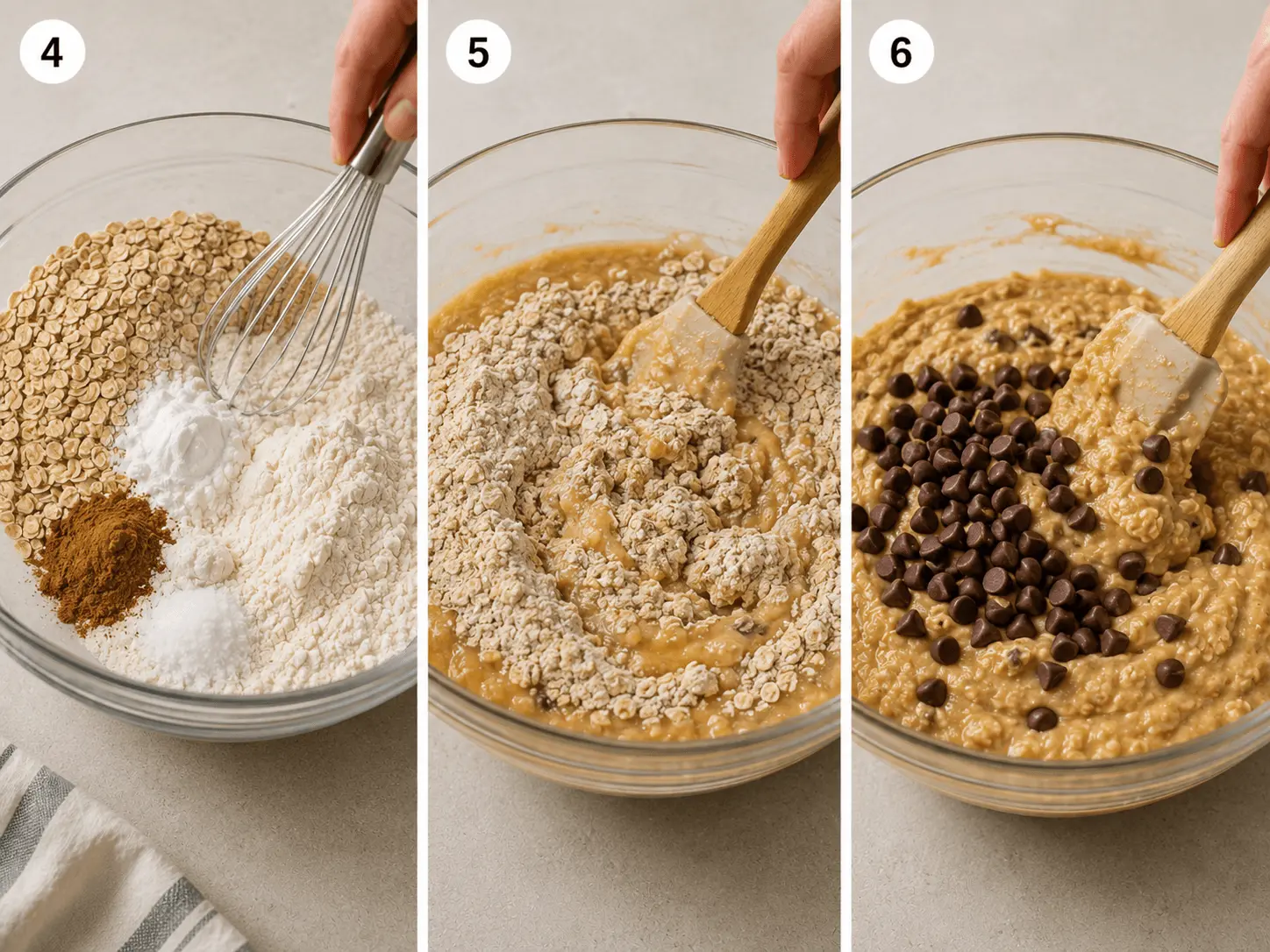 4

5

6