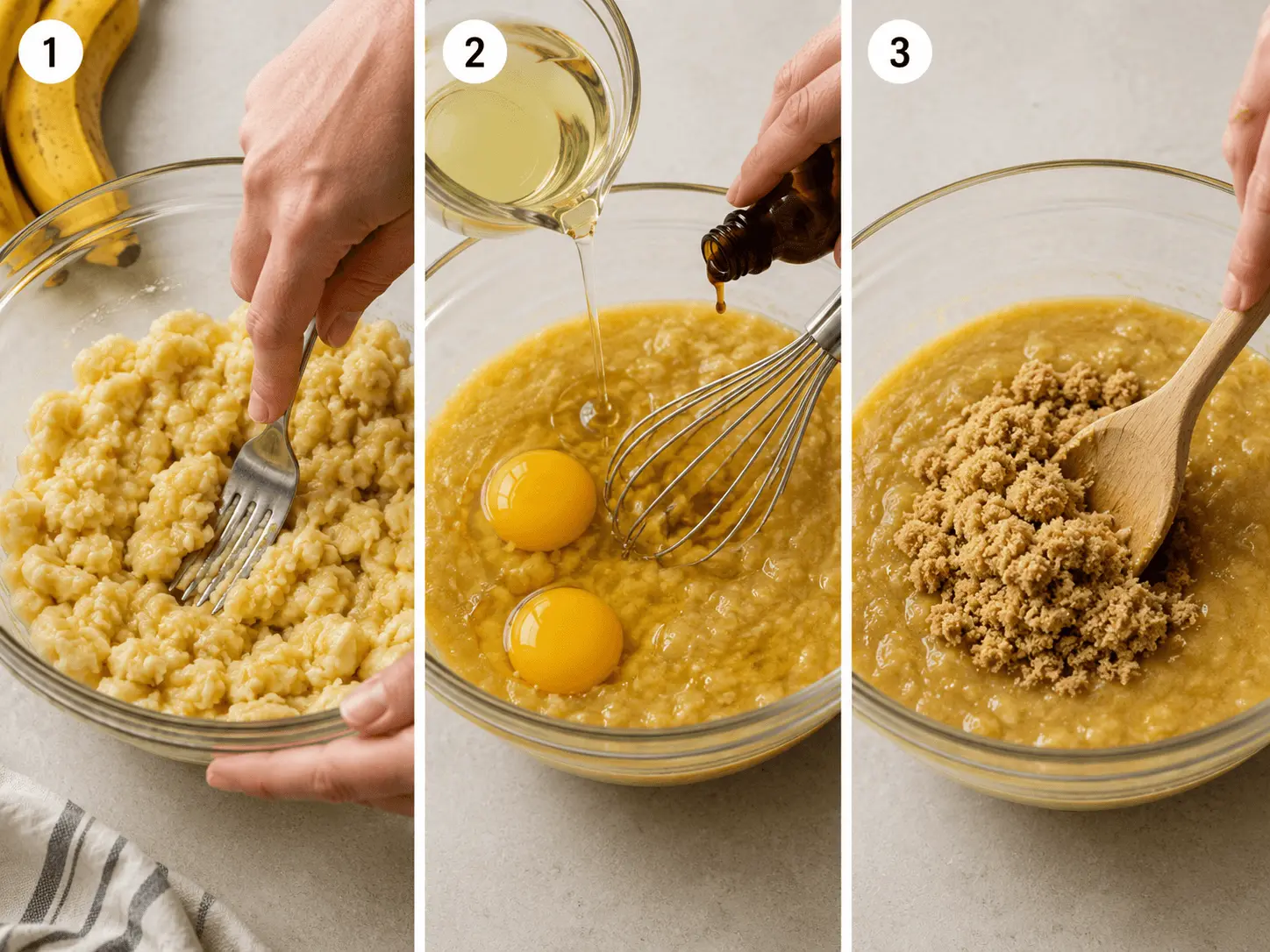 1

2

3