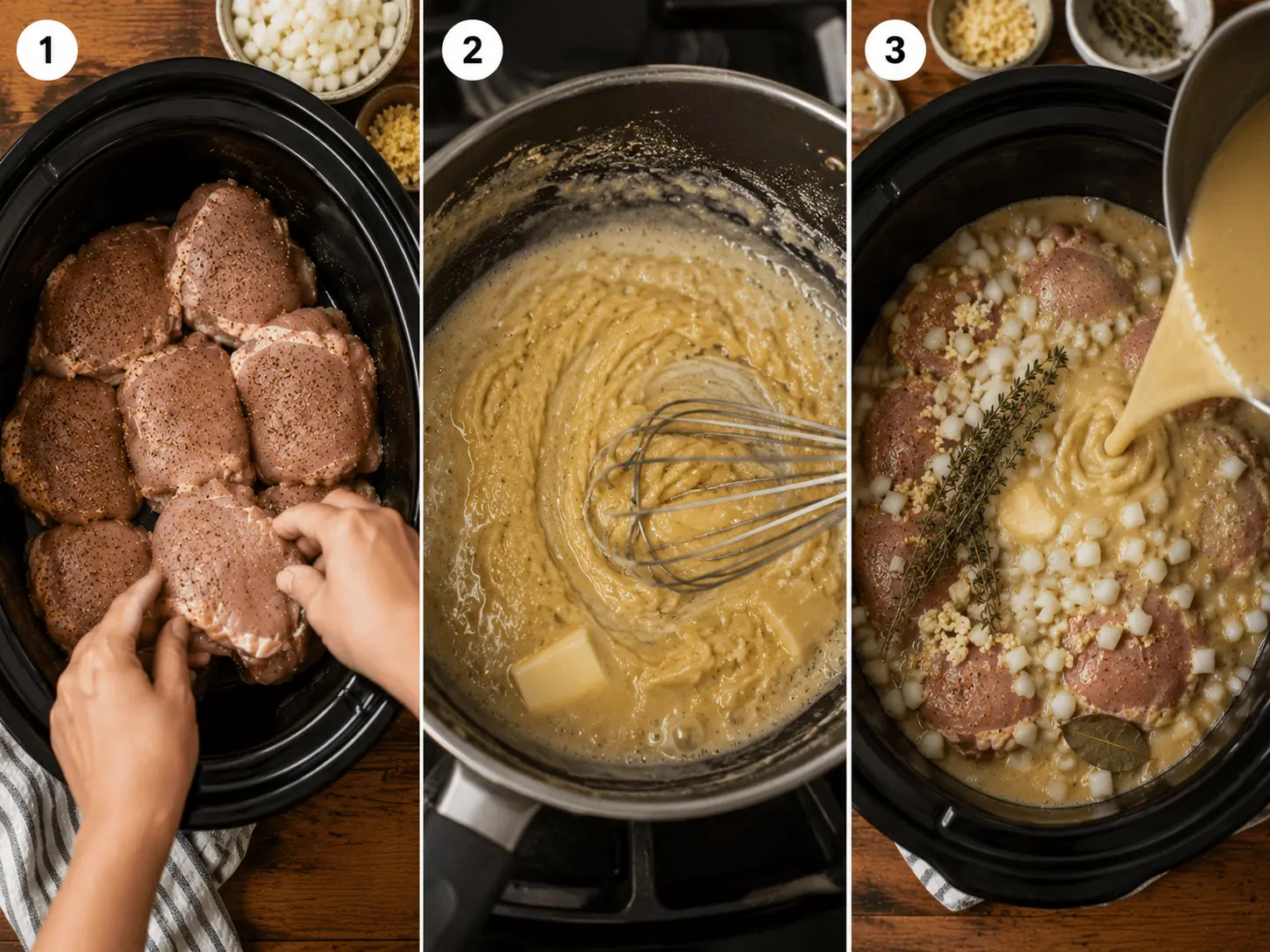 1

2

3