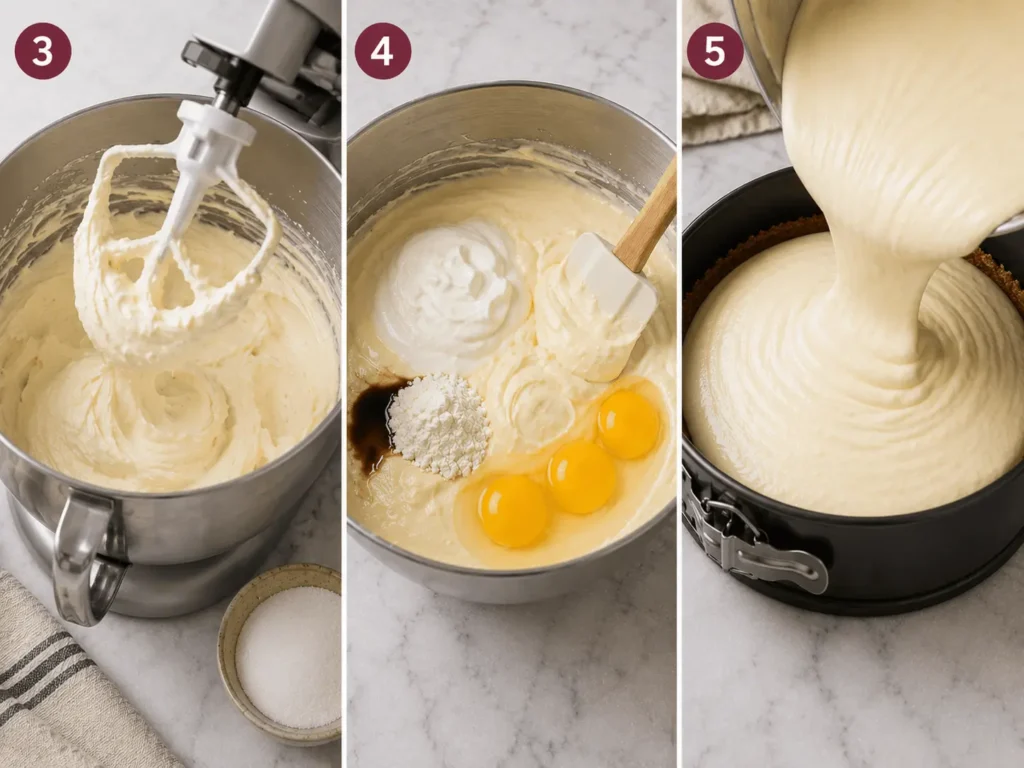 3

4

5