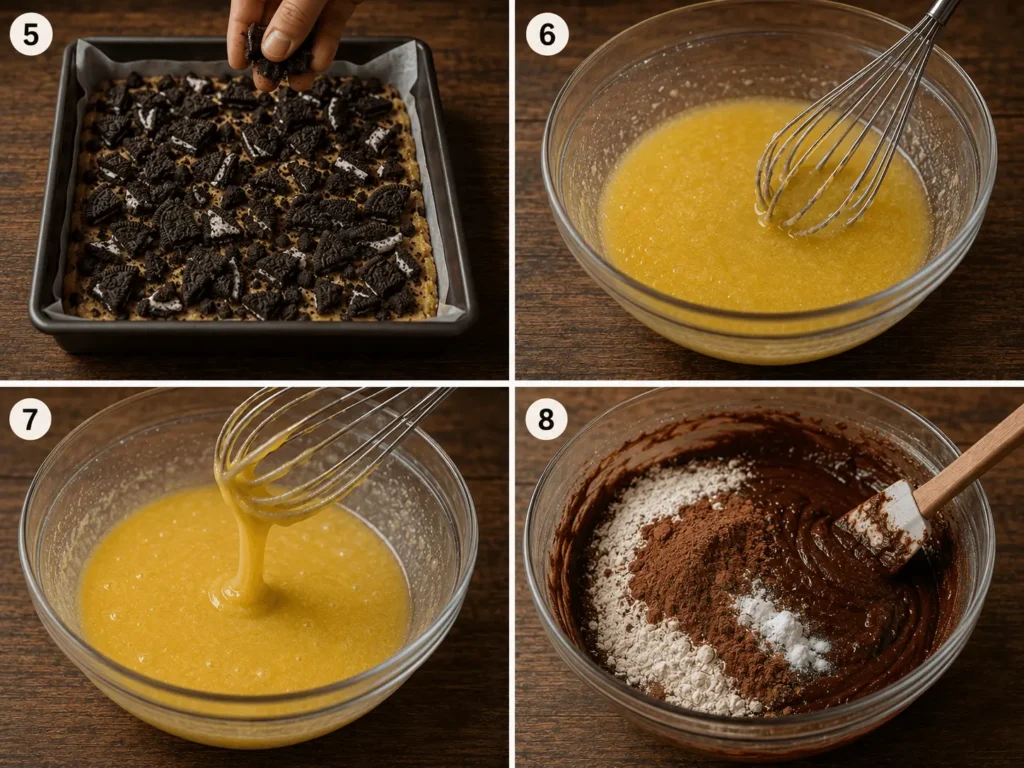 5
6
7
8