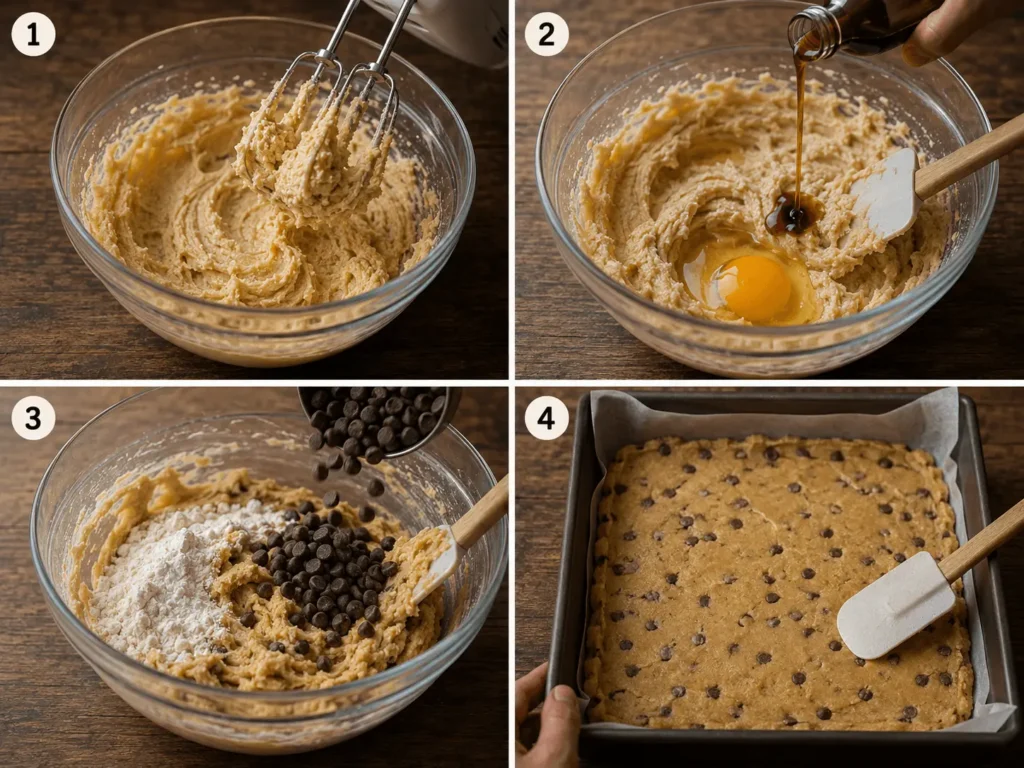 1

2

3

4