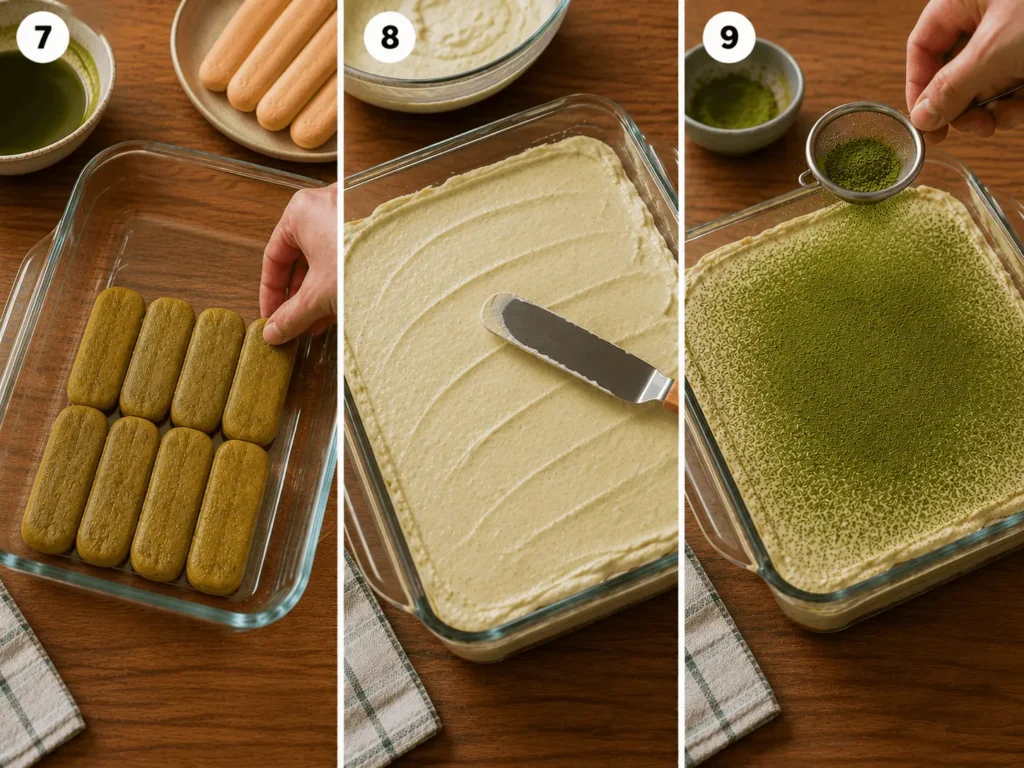 7

8

9