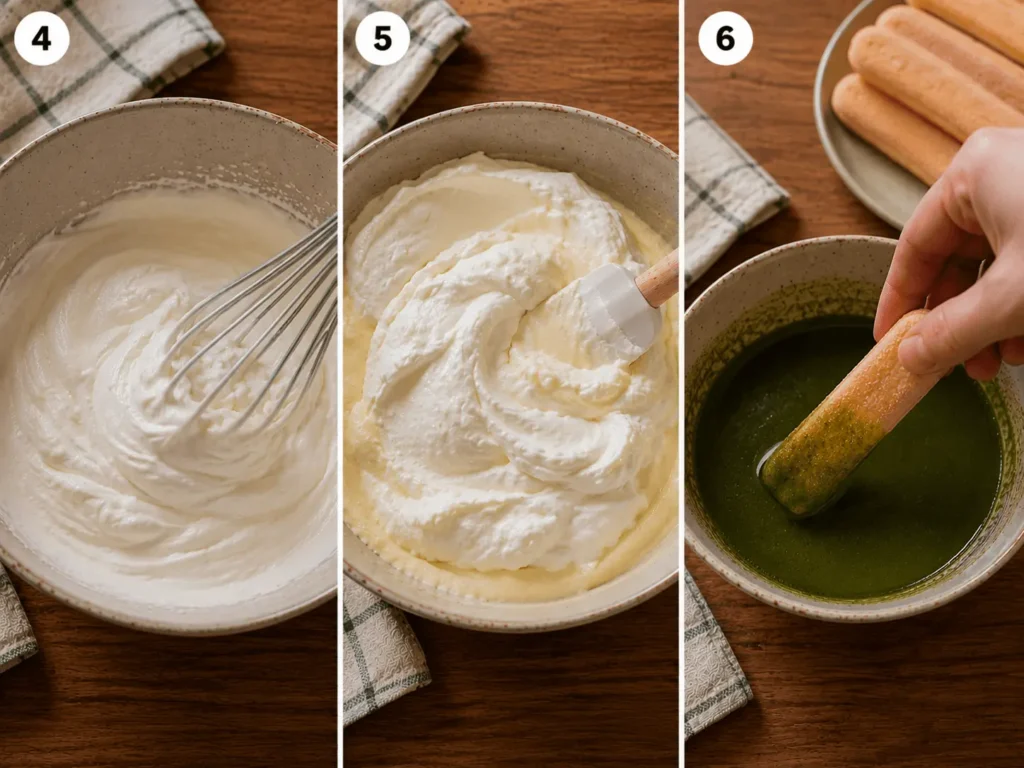 4

5

6