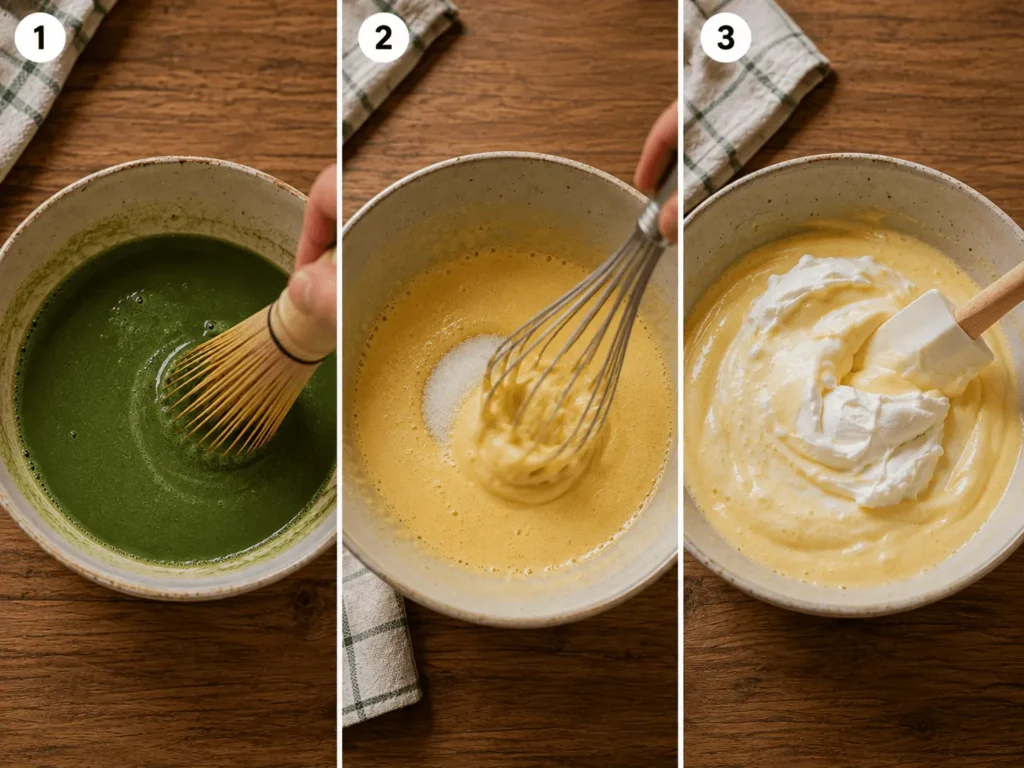 1

2

3