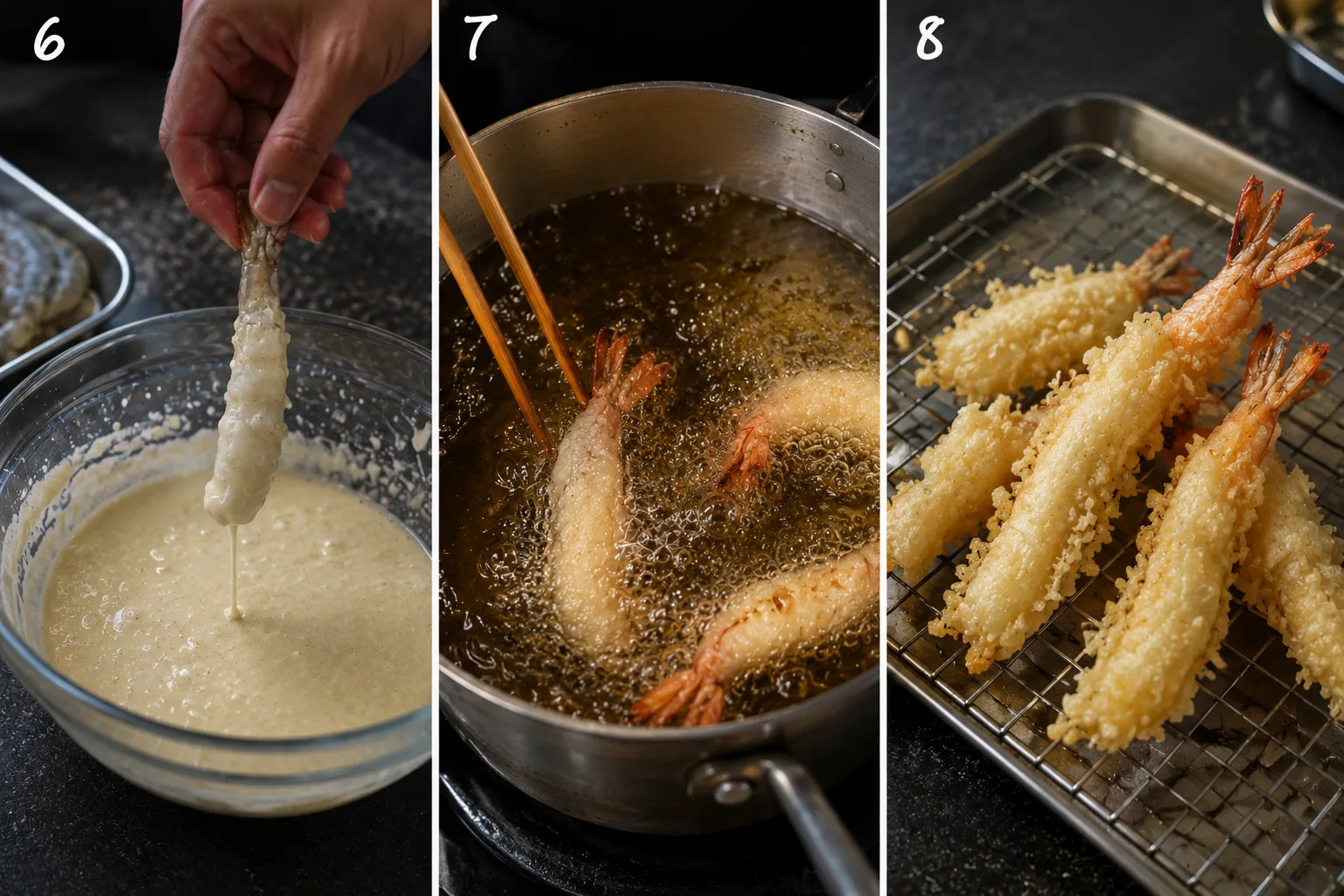 6

7

8