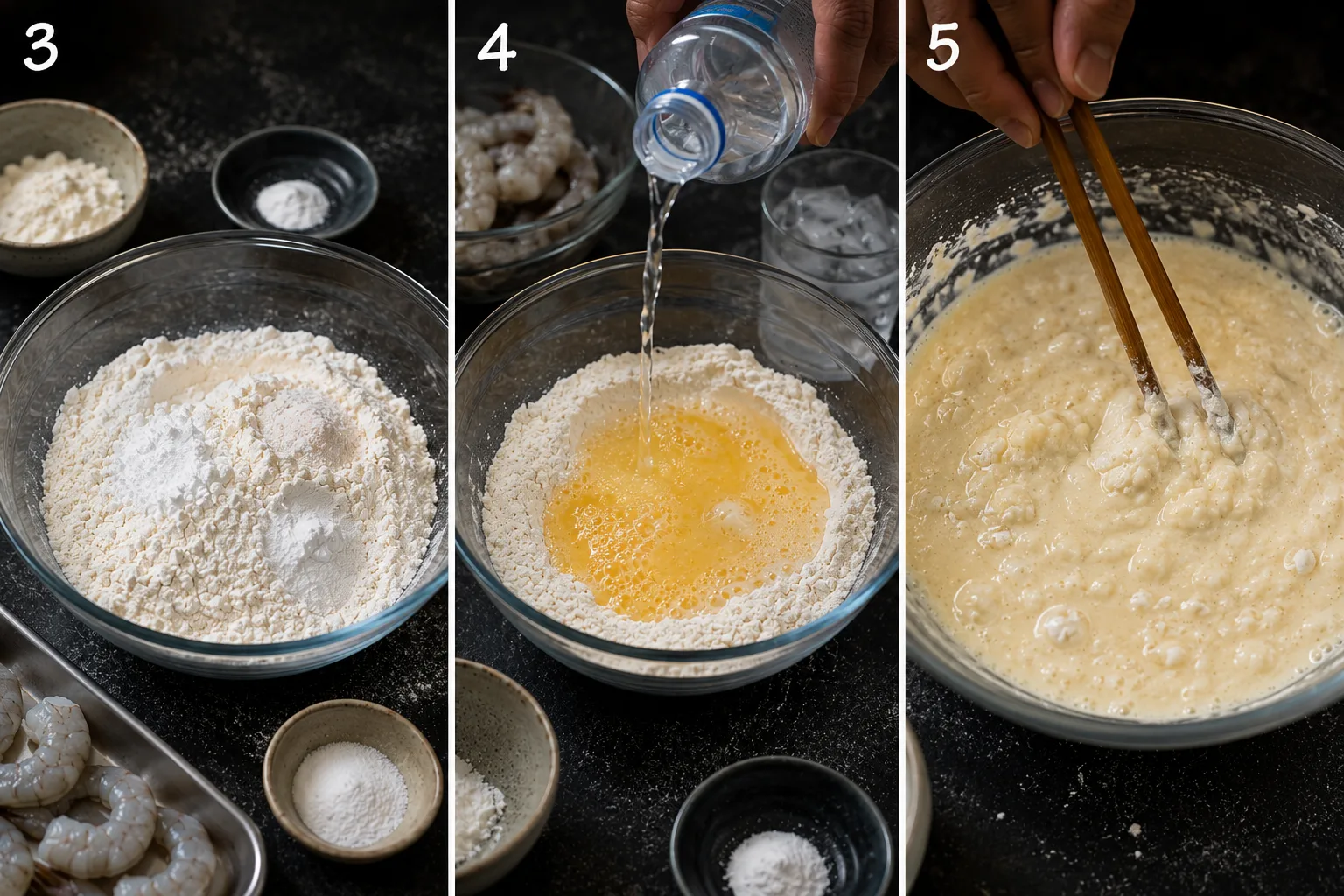 3

4

5